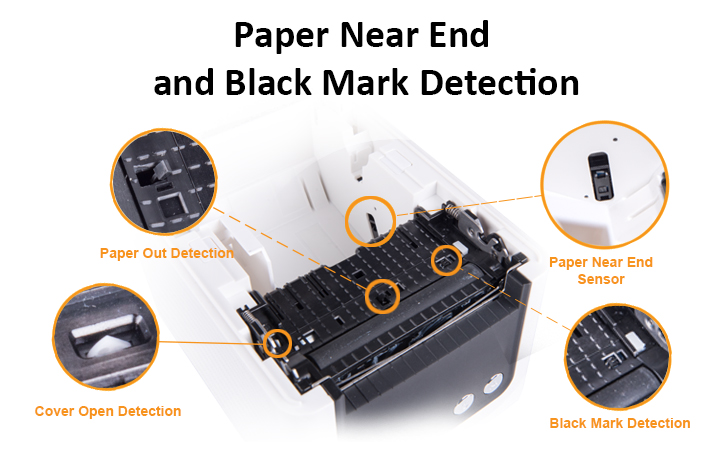 Paper Near End
and Black Mark Detection

Paper Out Detection

Paper Near End Sensor

Cover Open Detection

Black Mark Detection